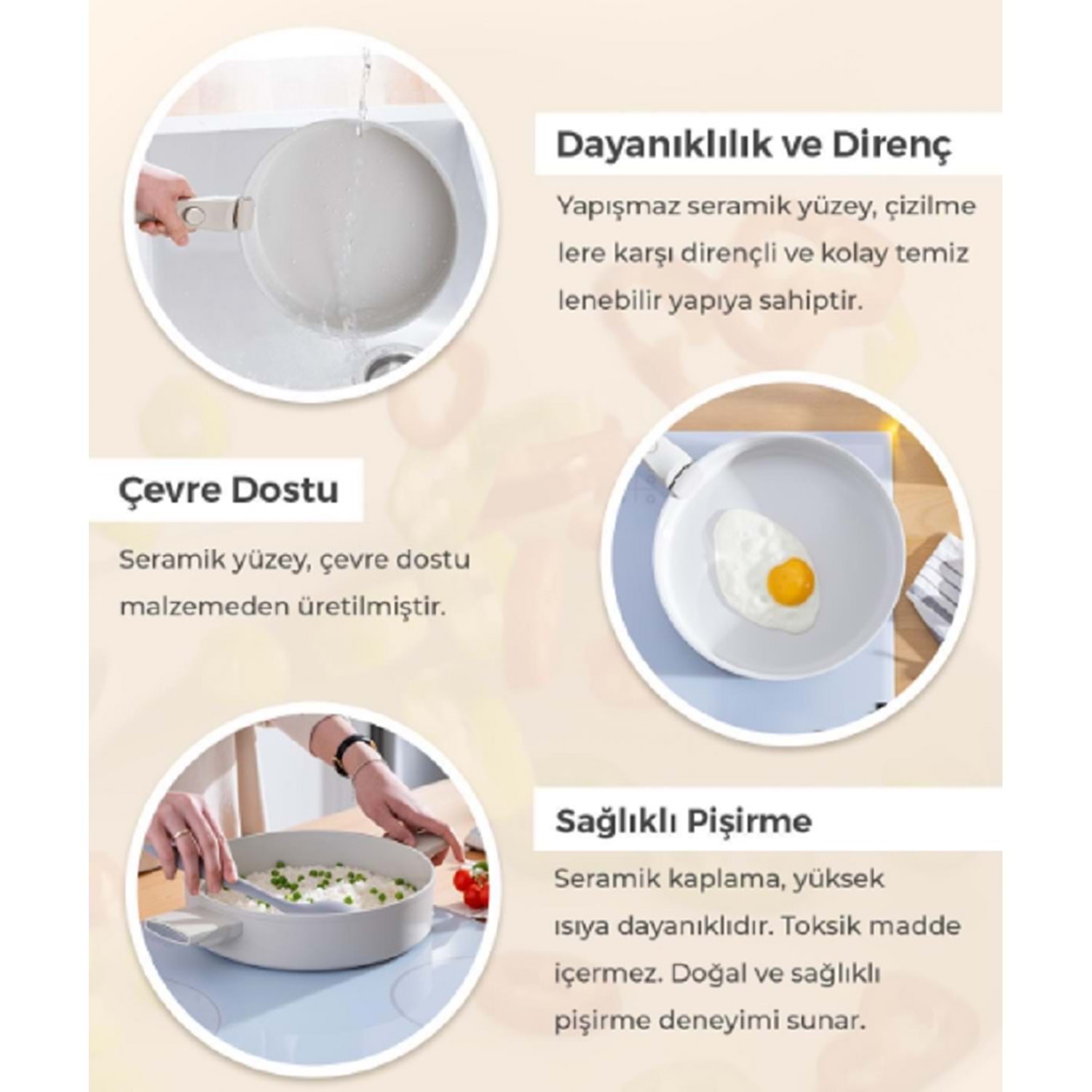 Dayanıklılık ve Direnç

Yapışmaz seramik yüzey, çizilme lere karşı dirençli ve kolay temiz lenebilir yapıya sahiptir.

Çevre Dostu

Seramik yüzey, çevre dostu malzemeden üretilmiştir.

Sağlıklı Pişirme

Seramik kaplama, yüksek ısıya dayanıklıdır. Toksik madde içermez. Doğal ve sağlıklı pişirme deneyimi sunar.